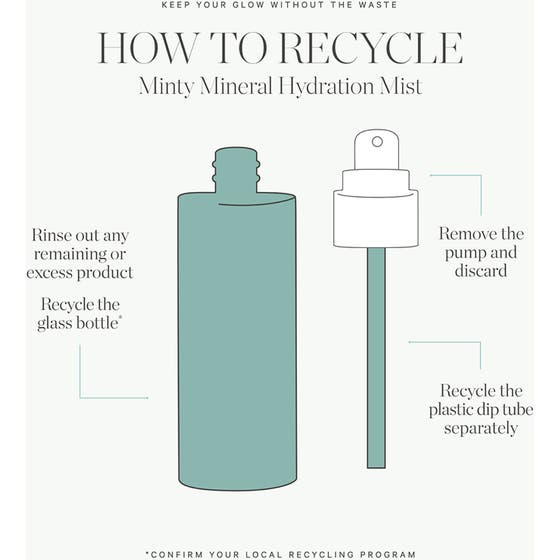 KEEP YOUR GLOW WITHOUT THE WASTE

HOW TO RECYCLE
Minty Mineral Hydration Mist

Rinse out any remaining or excess product

Recycle the glass bottle*

Remove the pump and discard

Recycle the plastic dip tube separately

*CONFIRM YOUR LOCAL RECYCLING PROGRAM