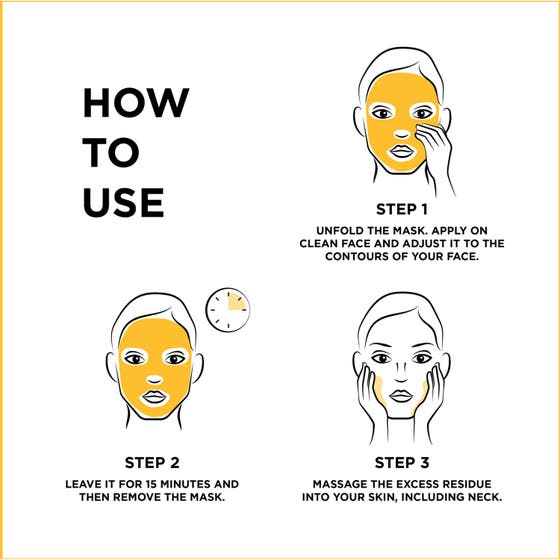 HOW TO USE

STEP 1
UNFOLD THE MASK. APPLY ON CLEAN FACE AND ADJUST IT TO THE CONTOURS OF YOUR FACE.

STEP 2
LEAVE IT FOR 15 MINUTES AND THEN REMOVE THE MASK.

STEP 3
MASSAGE THE EXCESS RESIDUE INTO YOUR SKIN, INCLUDING NECK.