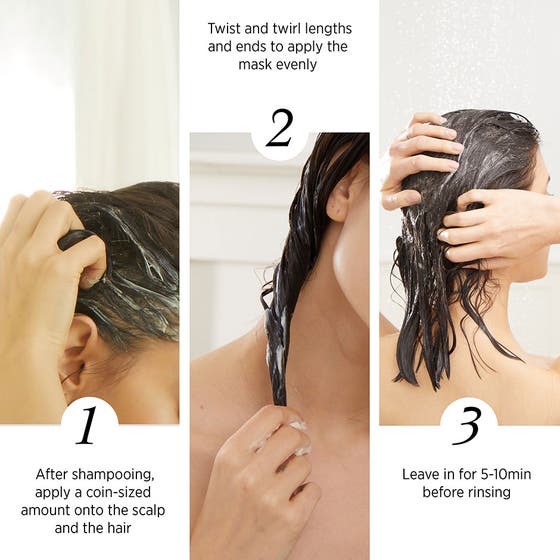 1

After shampooing, apply a coin-sized amount onto the scalp and the hair

Twist and twirl lengths and ends to apply the mask evenly

2

3

Leave in for 5-10min before rinsing