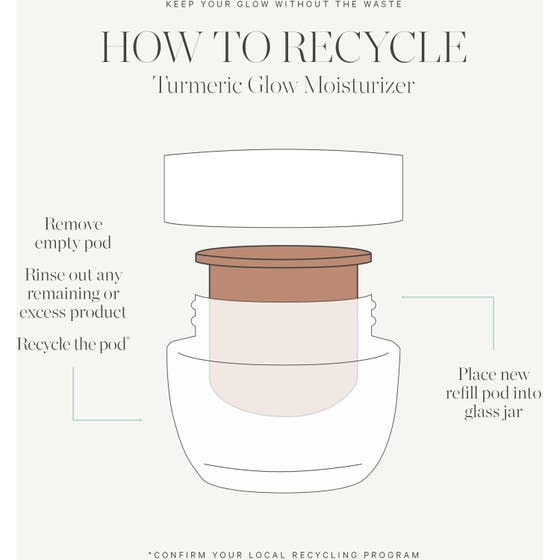 KEEP YOUR GLOW WITHOUT THE WASTE

HOW TO RECYCLE

Turmeric Glow Moisturizer

Remove empty pod

Rinse out any remaining or excess product

Recycle the pod*

Place new refill pod into glass jar

*CONFIRM YOUR LOCAL RECYCLING PROGRAM