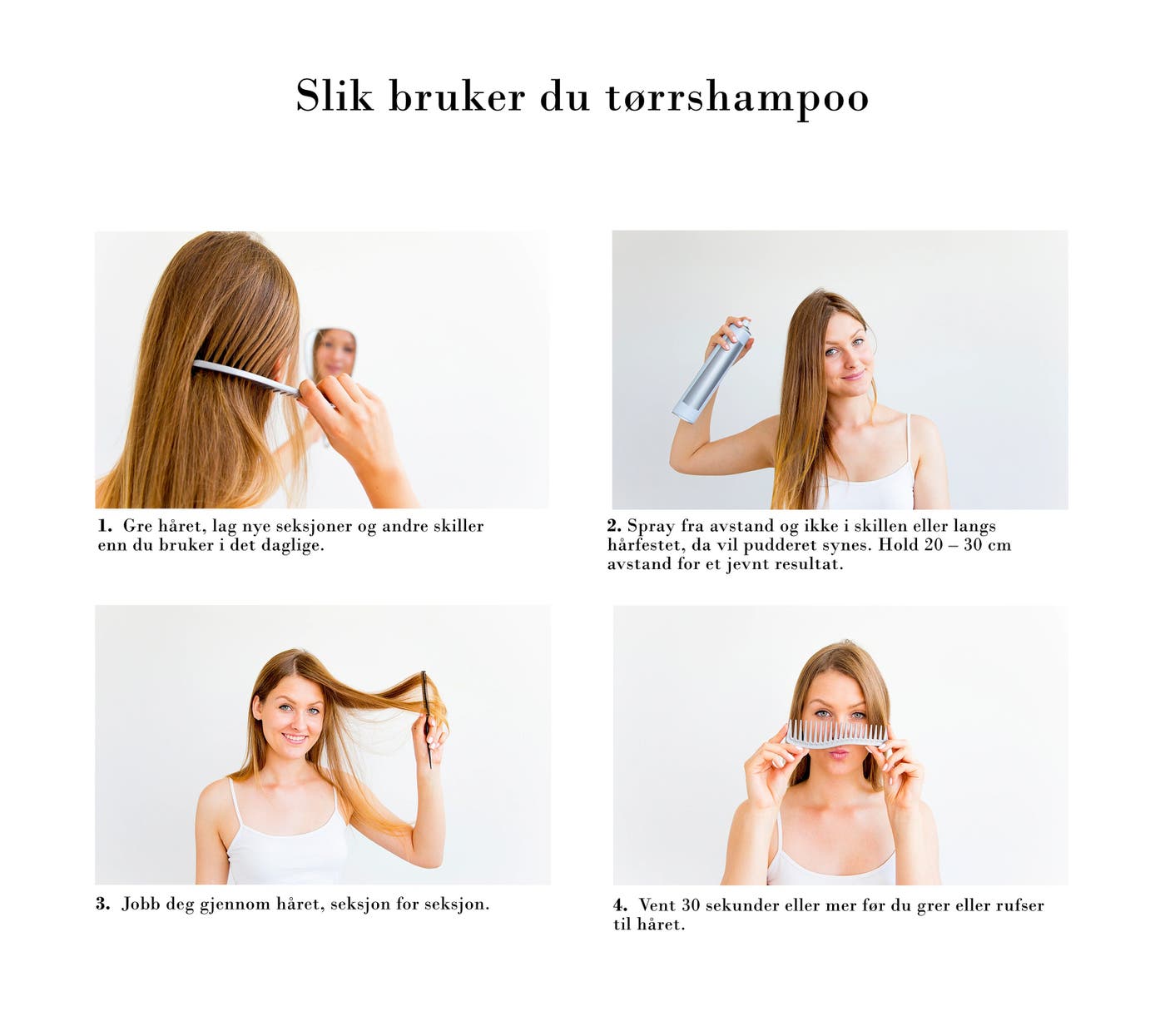 Slik bruker du tørrshampoo

1. Gre håret, lag nye seksjoner og andre skiller enn du bruker i det daglige.

2. Spray fra avstand og ikke i skillen eller langs hårfestet, da vil pudderet synes. Hold 20 – 30 cm avstand for et jevnt resultat.

3. Jobb deg gjennom håret, seksjon for seksjon.

4. Vent 30 sekunder eller mer før du grer eller rufser til håret.