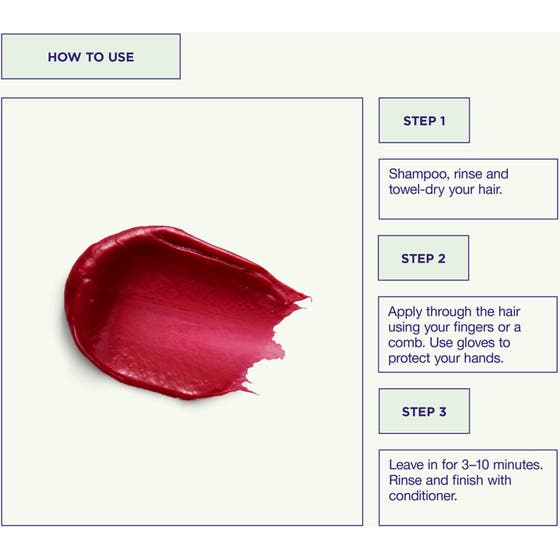 HOW TO USE

STEP 1

Shampoo, rinse and towel-dry your hair.

STEP 2

Apply through the hair using your fingers or a comb. Use gloves to protect your hands.

STEP 3

Leave in for 3–10 minutes. Rinse and finish with conditioner.