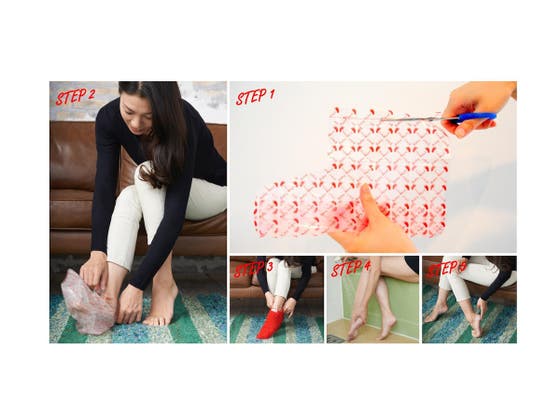 STEP 2

STEP 1

STEP 3

STEP 4

STEP 5