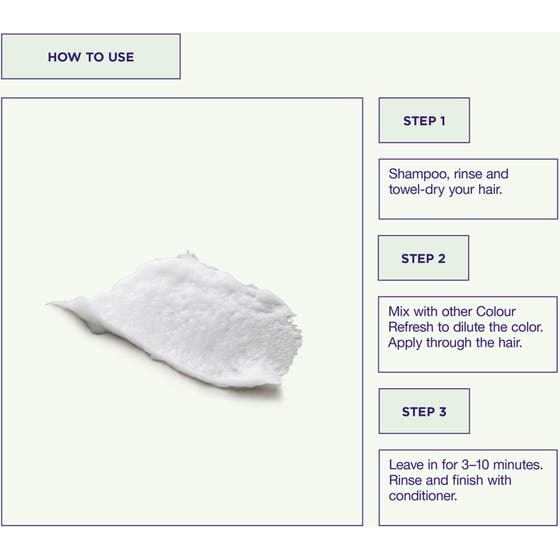 HOW TO USE

STEP 1

Shampoo, rinse and towel-dry your hair.

STEP 2

Mix with other Colour Refresh to dilute the color. Apply through the hair.

STEP 3

Leave in for 3–10 minutes. Rinse and finish with conditioner.