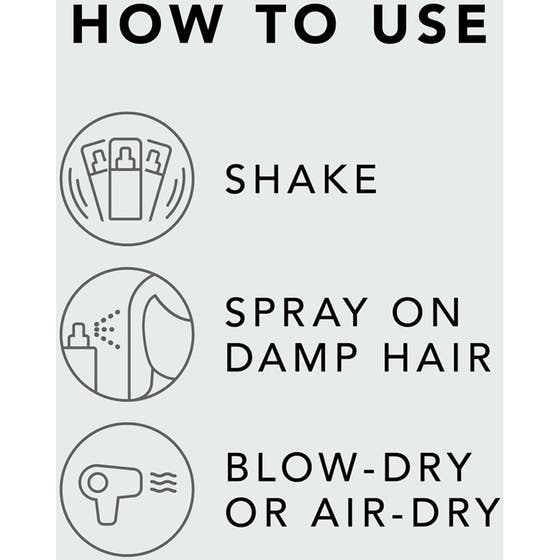 HOW TO USE

SHAKE

SPRAY ON DAMP HAIR

BLOW-DRY OR AIR-DRY