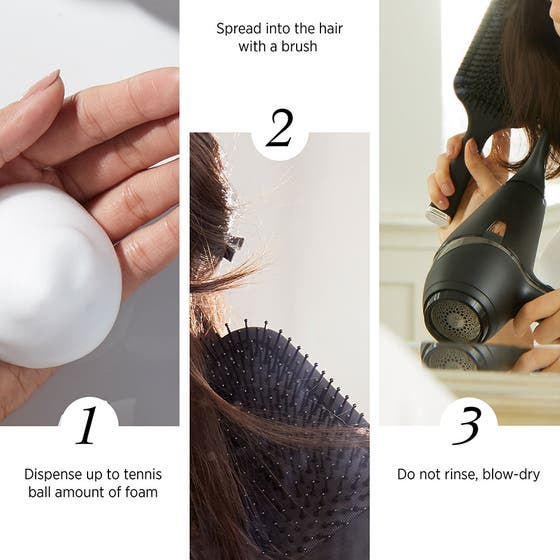 1

Dispense up to tennis ball amount of foam

Spread into the hair with a brush

2

3

Do not rinse, blow-dry