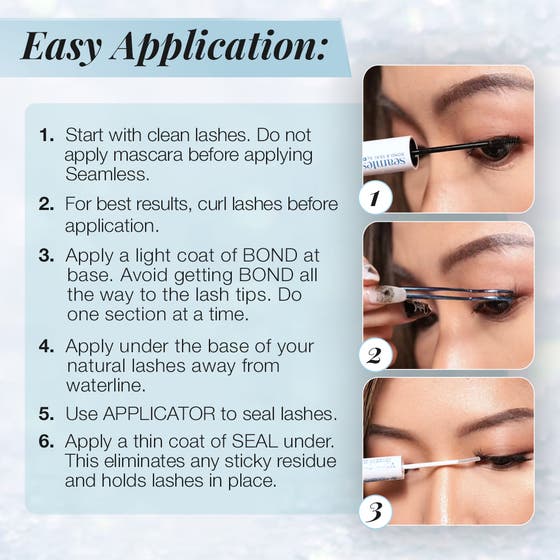 Easy Application:

1. Start with clean lashes. Do not apply mascara before applying Seamless.

2. For best results, curl lashes before application.

3. Apply a light coat of BOND at base. Avoid getting BOND all the way to the lash tips. Do one section at a time.

4. Apply under the base of your natural lashes away from waterline.

5. Use APPLICATOR to seal lashes.

6. Apply a thin coat of SEAL under. This eliminates any sticky residue and holds lashes in place.

seamless
BOND & SEAL

1

2

3