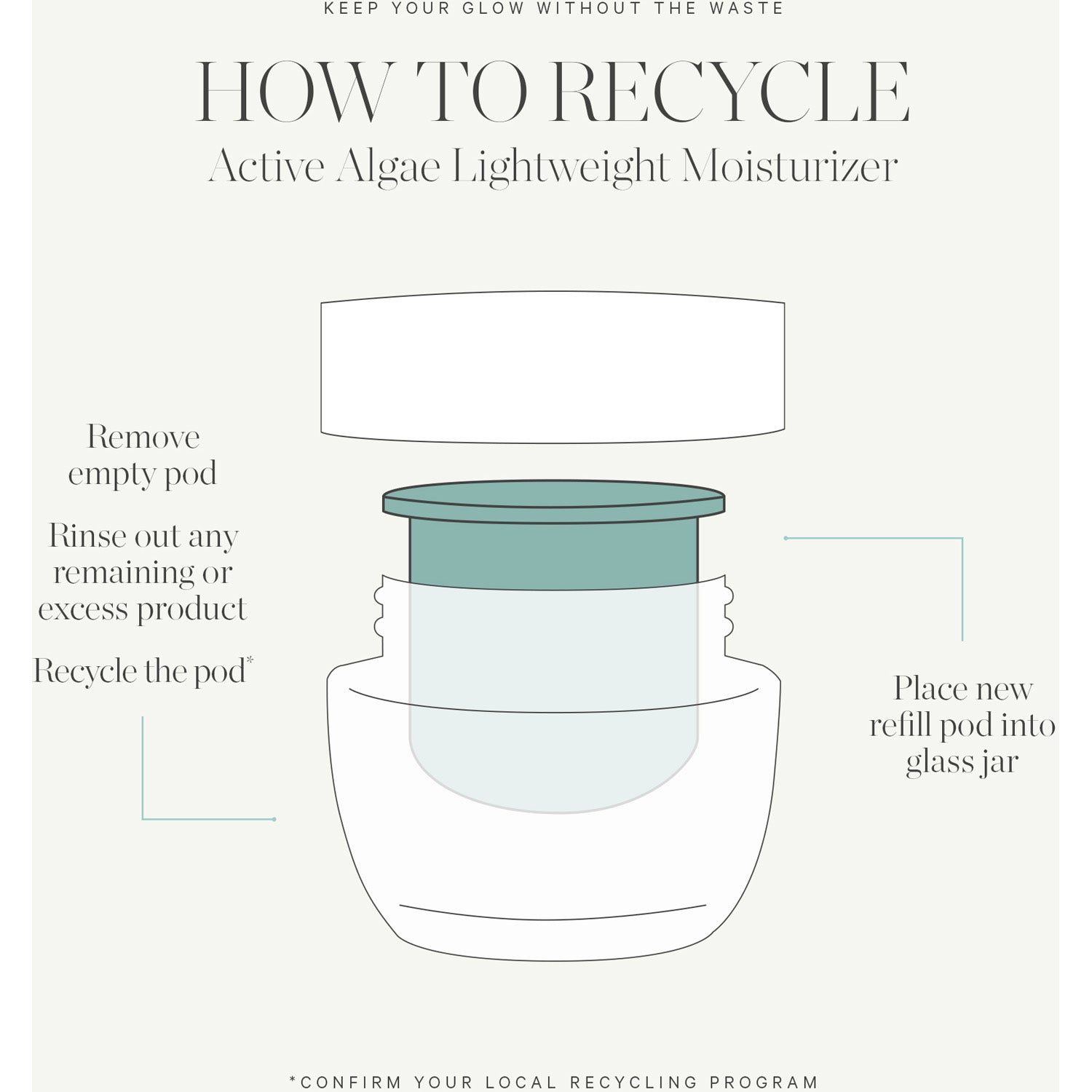 KEEP YOUR GLOW WITHOUT THE WASTE

HOW TO RECYCLE

Active Algae Lightweight Moisturizer

Remove empty pod

Rinse out any remaining or excess product

Recycle the pod*

Place new refill pod into glass jar

*CONFIRM YOUR LOCAL RECYCLING PROGRAM