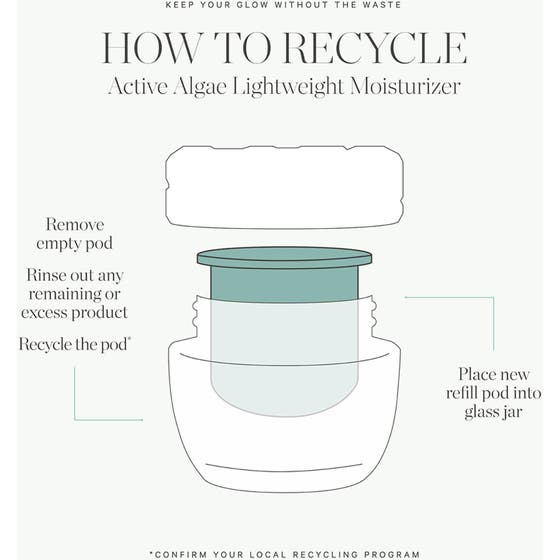 KEEP YOUR GLOW WITHOUT THE WASTE

HOW TO RECYCLE
Active Algae Lightweight Moisturizer

Remove empty pod

Rinse out any remaining or excess product

Recycle the pod*

Place new refill pod into glass jar

*CONFIRM YOUR LOCAL RECYCLING PROGRAM