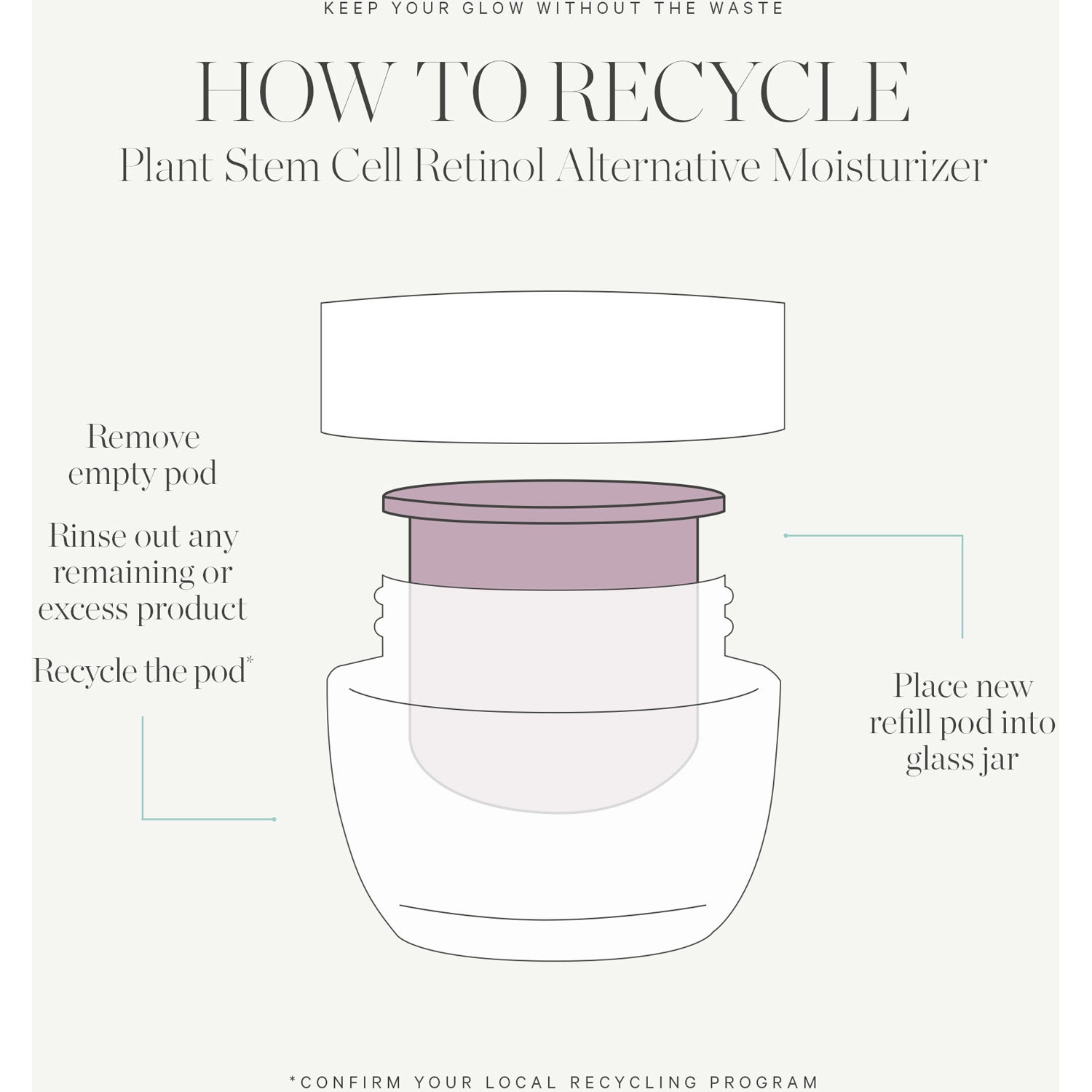 KEEP YOUR GLOW WITHOUT THE WASTE

HOW TO RECYCLE

Plant Stem Cell Retinol Alternative Moisturizer

Remove empty pod

Rinse out any remaining or excess product

Recycle the pod*

Place new refill pod into glass jar

*CONFIRM YOUR LOCAL RECYCLING PROGRAM