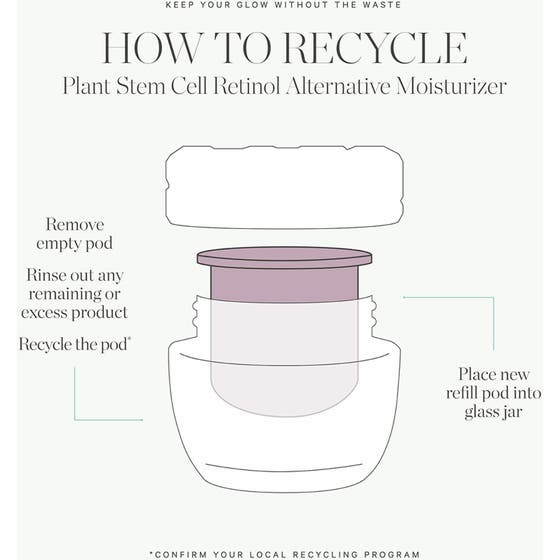 KEEP YOUR GLOW WITHOUT THE WASTE

HOW TO RECYCLE

Plant Stem Cell Retinol Alternative Moisturizer

Remove empty pod

Rinse out any remaining or excess product

Recycle the pod*

Place new refill pod into glass jar

*CONFIRM YOUR LOCAL RECYCLING PROGRAM