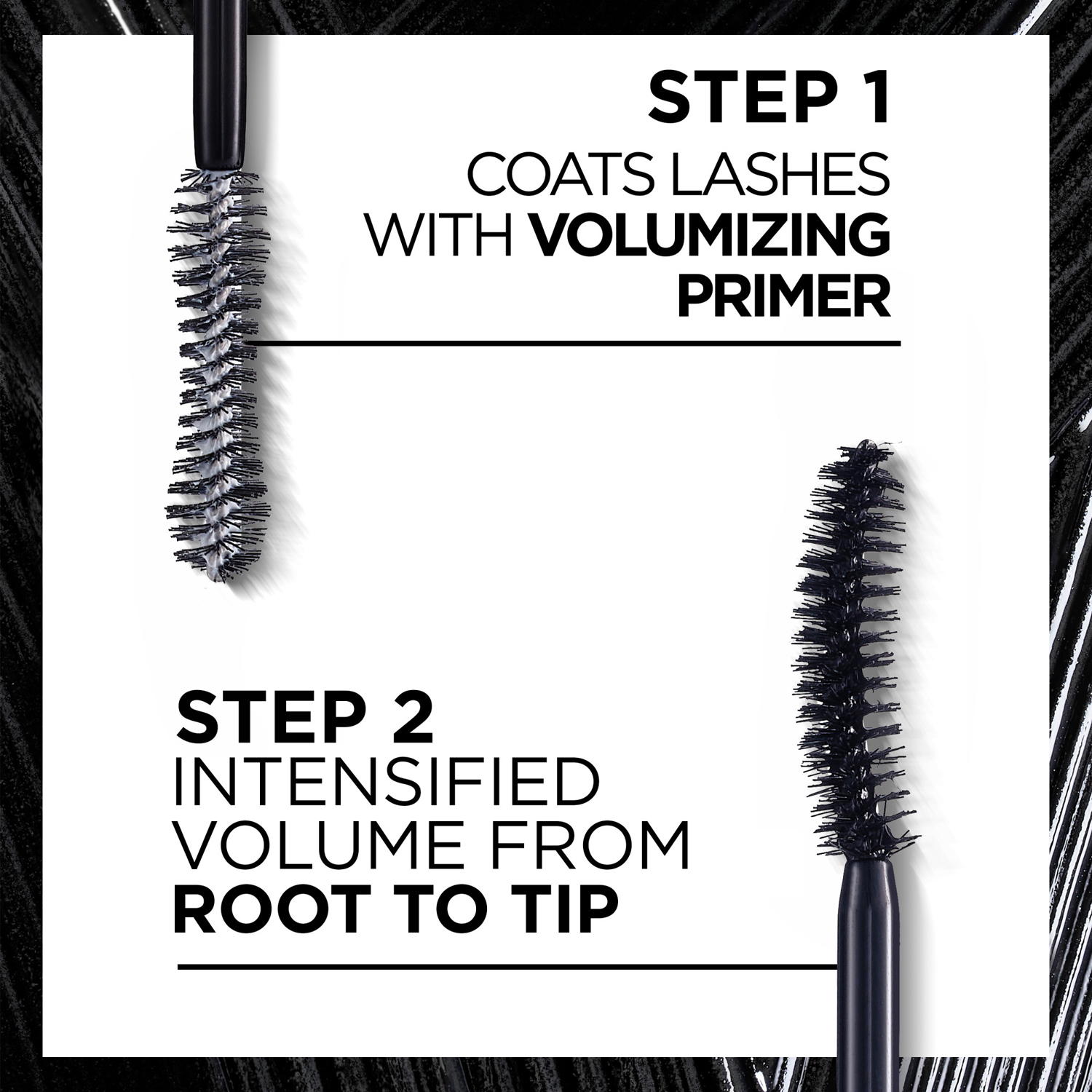 STEP 1
COATS LASHES WITH VOLUMIZING PRIMER

STEP 2
INTENSIFIED VOLUME FROM ROOT TO TIP