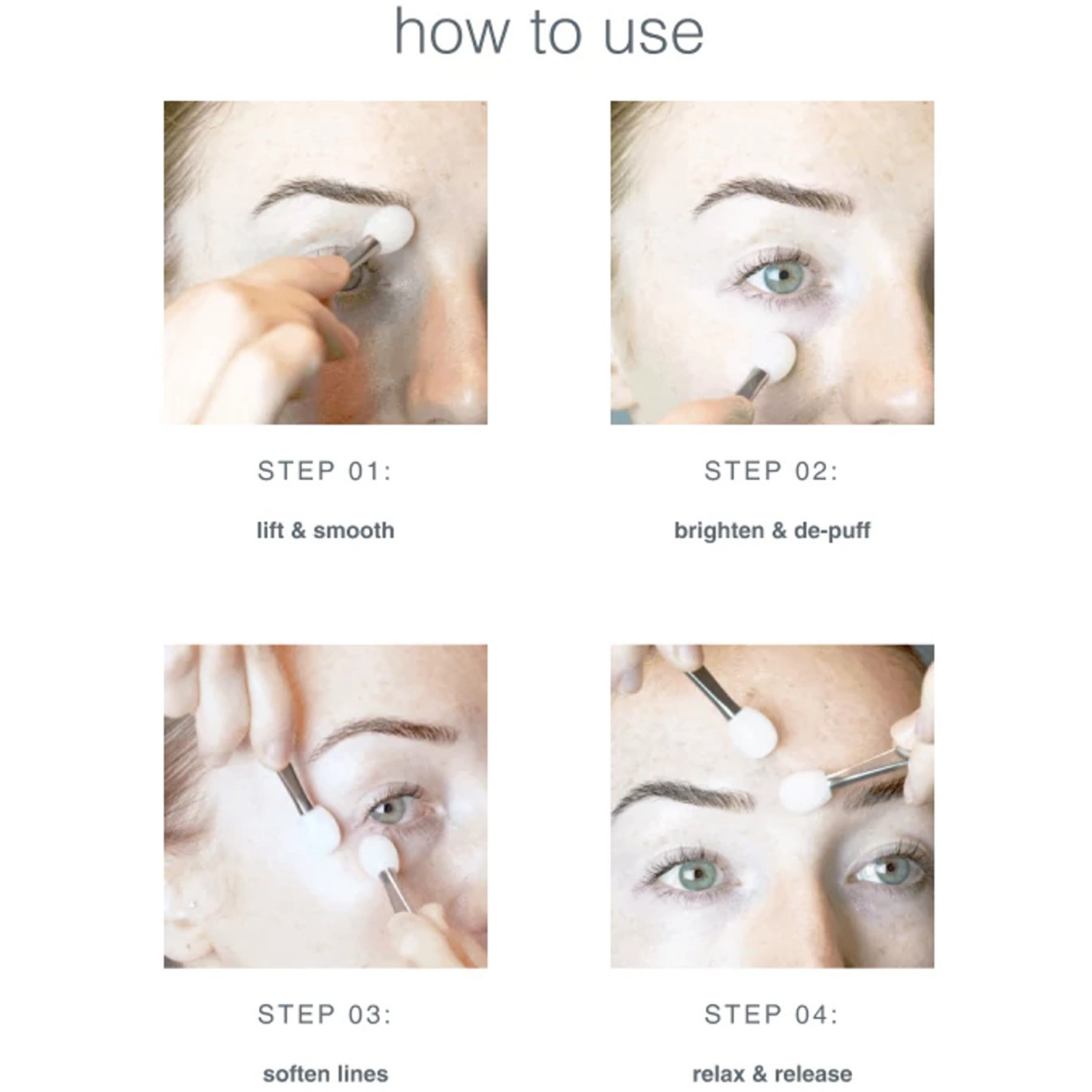 how to use

STEP 01:

lift & smooth

STEP 02:

brighten & de-puff

STEP 03:

soften lines

STEP 04:

relax & release