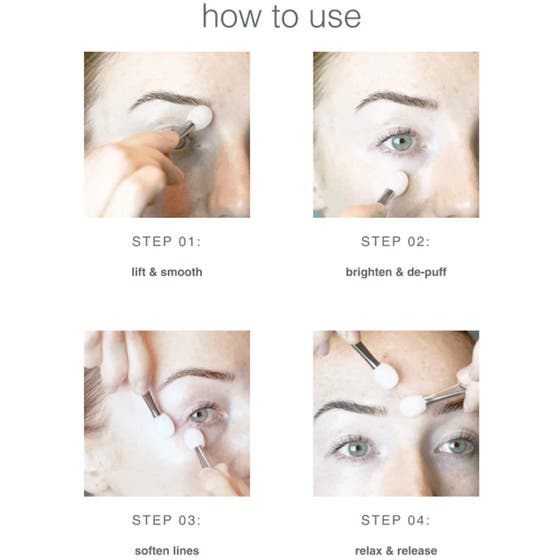 how to use

STEP 01:

lift & smooth

STEP 02:

brighten & de-puff

STEP 03:

soften lines

STEP 04:

relax & release