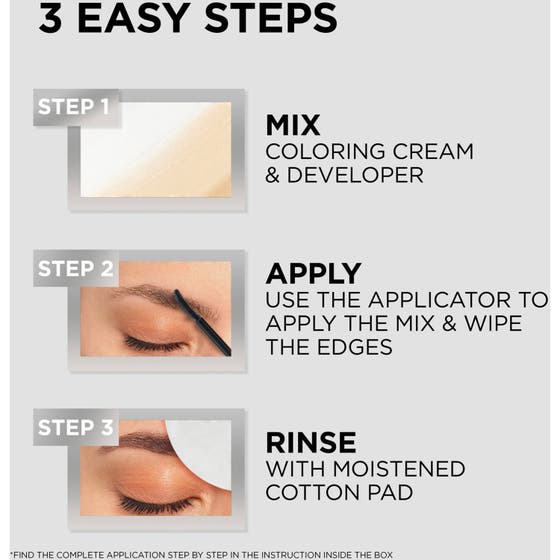 3 EASY STEPS

STEP 1

MIX
COLORING CREAM & DEVELOPER

STEP 2

APPLY
USE THE APPLICATOR TO APPLY THE MIX & WIPE THE EDGES

STEP 3

RINSE
WITH MOISTENED COTTON PAD

*FIND THE COMPLETE APPLICATION STEP BY STEP IN THE INSTRUCTION INSIDE THE BOX