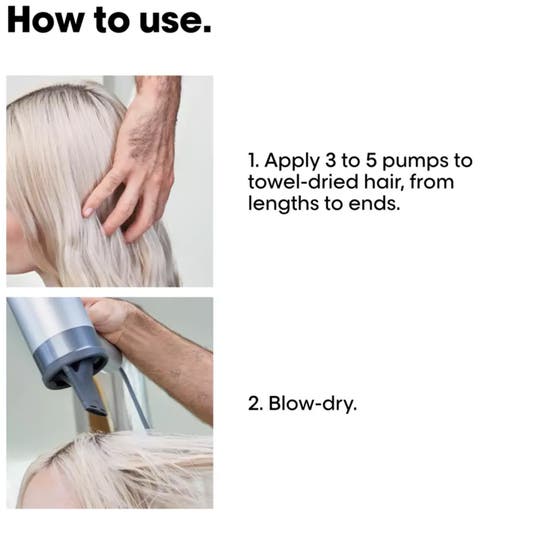 How to use.

1. Apply 3 to 5 pumps to towel-dried hair, from lengths to ends.

2. Blow-dry.