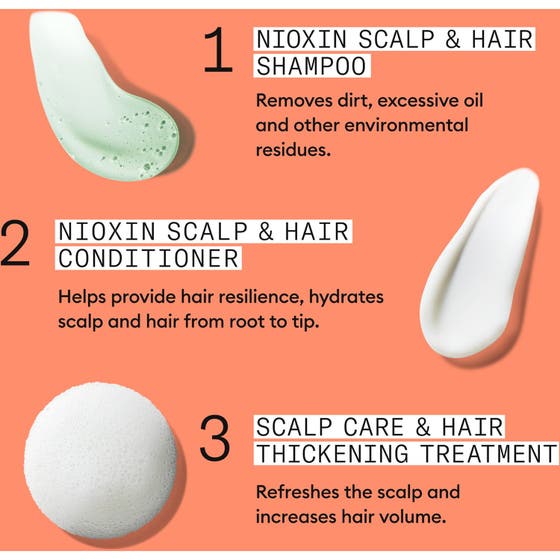 1 NIOXIN SCALP & HAIR SHAMPOO

Removes dirt, excessive oil and other environmental residues.

2 NIOXIN SCALP & HAIR CONDITIONER

Helps provide hair resilience, hydrates scalp and hair from root to tip.

3 SCALP CARE & HAIR THICKENING TREATMENT

Refreshes the scalp and increases hair volume.