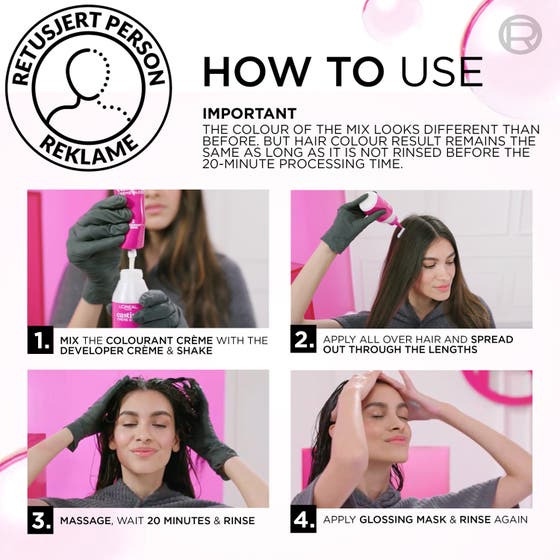 RETUSJERT PERSON
REKLAME

HOW TO USE

IMPORTANT
THE COLOUR OF THE MIX LOOKS DIFFERENT THAN BEFORE. BUT HAIR COLOUR RESULT REMAINS THE SAME AS LONG AS IT IS NOT RINSED BEFORE THE 20-MINUTE PROCESSING TIME.

L'ORÉAL
casting

1. MIX THE COLOURANT CRÈME WITH THE DEVELOPER CRÈME & SHAKE

2. APPLY ALL OVER HAIR AND SPREAD OUT THROUGH THE LENGTHS

3. MASSAGE, WAIT 20 MINUTES & RINSE

4. APPLY GLOSSING MASK & RINSE AGAIN