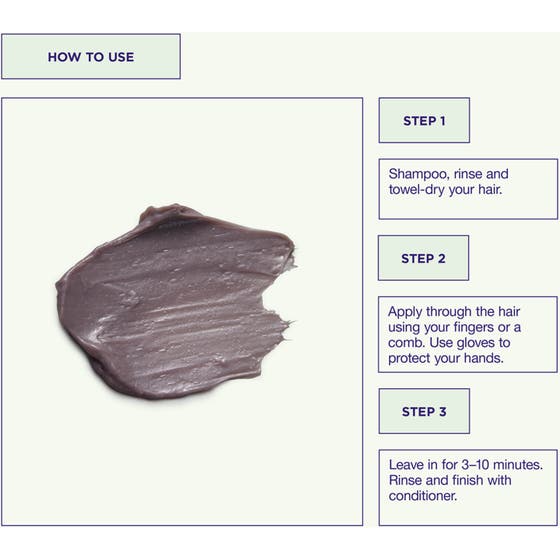 HOW TO USE

STEP 1

Shampoo, rinse and towel-dry your hair.

STEP 2

Apply through the hair using your fingers or a comb. Use gloves to protect your hands.

STEP 3

Leave in for 3–10 minutes. Rinse and finish with conditioner.