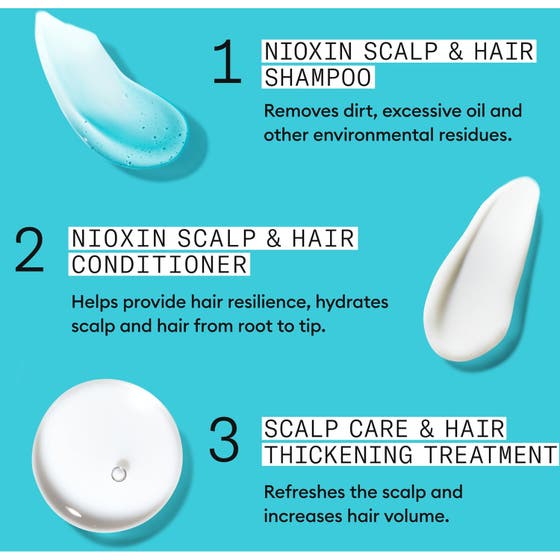 1 NIOXIN SCALP & HAIR SHAMPOO

Removes dirt, excessive oil and other environmental residues.

2 NIOXIN SCALP & HAIR CONDITIONER

Helps provide hair resilience, hydrates scalp and hair from root to tip.

3 SCALP CARE & HAIR THICKENING TREATMENT

Refreshes the scalp and increases hair volume.