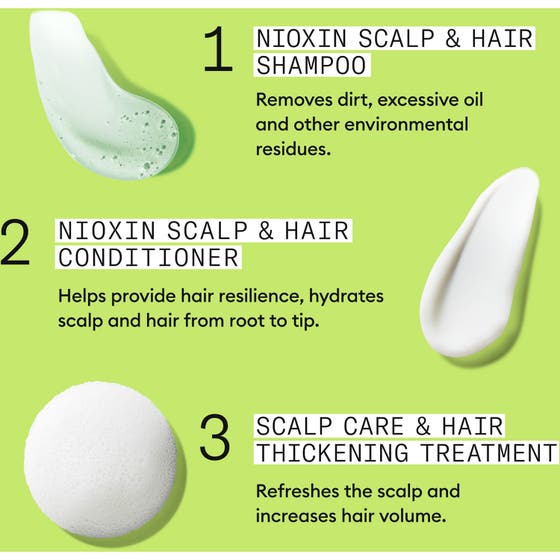 1 NIOXIN SCALP & HAIR SHAMPOO

Removes dirt, excessive oil and other environmental residues.

2 NIOXIN SCALP & HAIR CONDITIONER

Helps provide hair resilience, hydrates scalp and hair from root to tip.

3 SCALP CARE & HAIR THICKENING TREATMENT

Refreshes the scalp and increases hair volume.