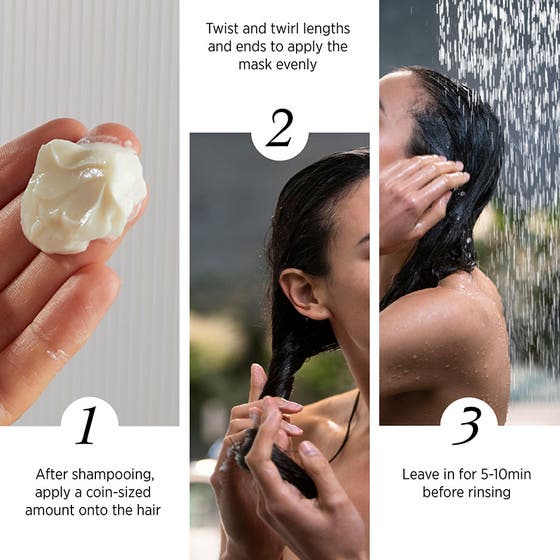 1

After shampooing, apply a coin-sized amount onto the hair

Twist and twirl lengths and ends to apply the mask evenly

2

3

Leave in for 5-10min before rinsing