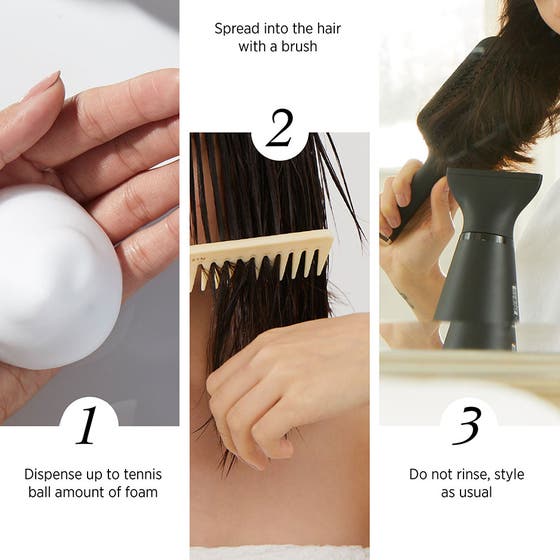 1

Dispense up to tennis ball amount of foam

Spread into the hair with a brush

2

3

Do not rinse, style as usual