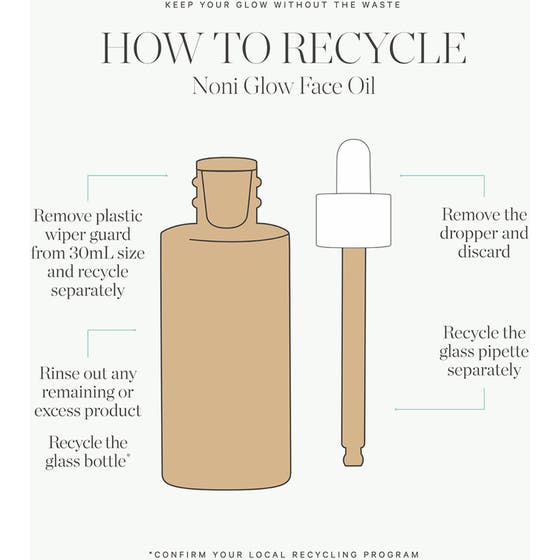 KEEP YOUR GLOW WITHOUT THE WASTE

HOW TO RECYCLE
Noni Glow Face Oil

Remove plastic wiper guard from 30mL size and recycle separately

Rinse out any remaining or excess product

Recycle the glass bottle*

Remove the dropper and discard

Recycle the glass pipette separately

*CONFIRM YOUR LOCAL RECYCLING PROGRAM