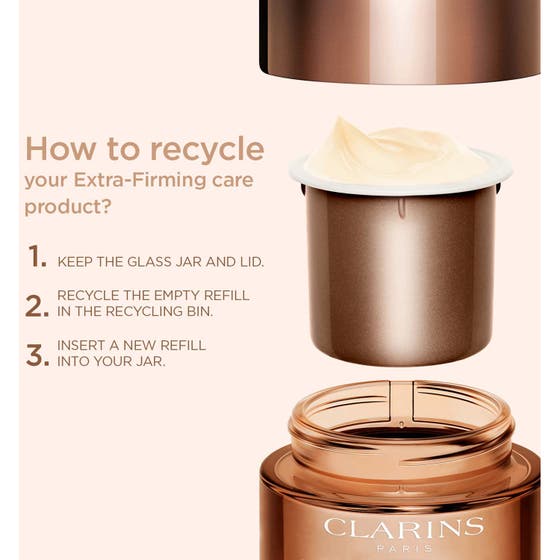 How to recycle
your Extra-Firming care product?

1. KEEP THE GLASS JAR AND LID.

2. RECYCLE THE EMPTY REFILL IN THE RECYCLING BIN.

3. INSERT A NEW REFILL INTO YOUR JAR.

CLARINS
PARIS